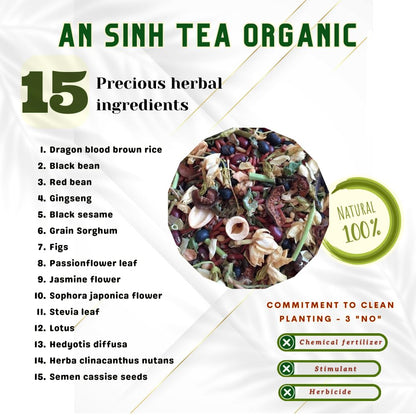 AN SINH TEA ORGANIC

15 Precious herbal ingredients

1. Dragon blood brown rice
2. Black bean
3. Red bean
4. Gingseng
5. Black sesame
6. Grain Sorghum
7. Figs
8. Passionflower leaf
9. Jasmine flower
10. Sophora japonica flower
11. Stevia leaf
12. Lotus
13. Hedyotis diffusa
14. Herba clinacanthus nutans
15. Semen cassise seeds

NATURAL 100%

COMMITMENT TO CLEAN PLANTING - 3 "NO"

Chemical fertilizer

Stimulant

Herbicide